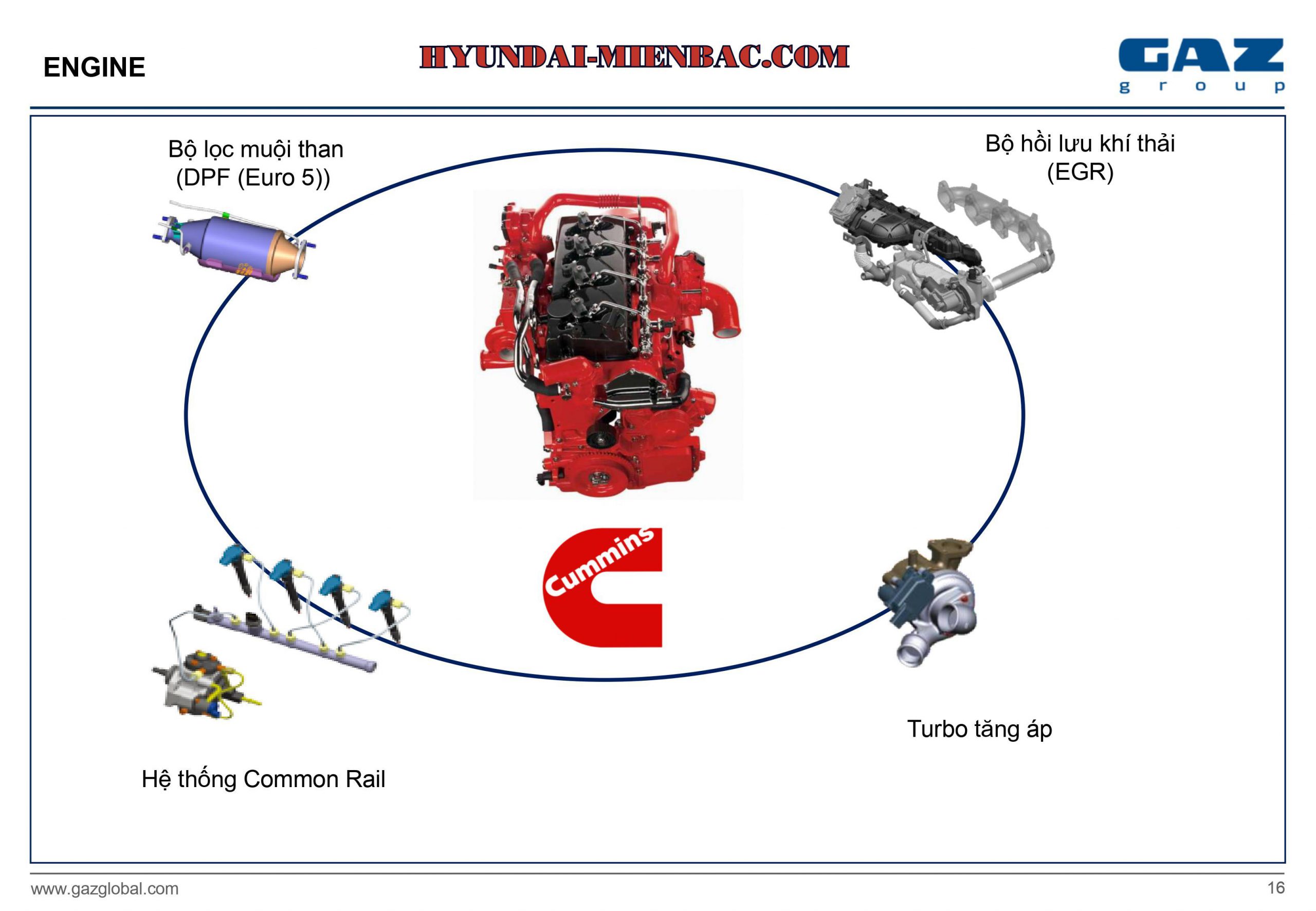 ENGINE

HYUNDAI-MIENBAC.COM

GAZ
group

Bộ lọc muội than
(DPF (Euro 5))

Bộ hồi lưu khí thải
(EGR)

Cummins

Turbo tăng áp

Hệ thống Common Rail

www.gazglobal.com

16